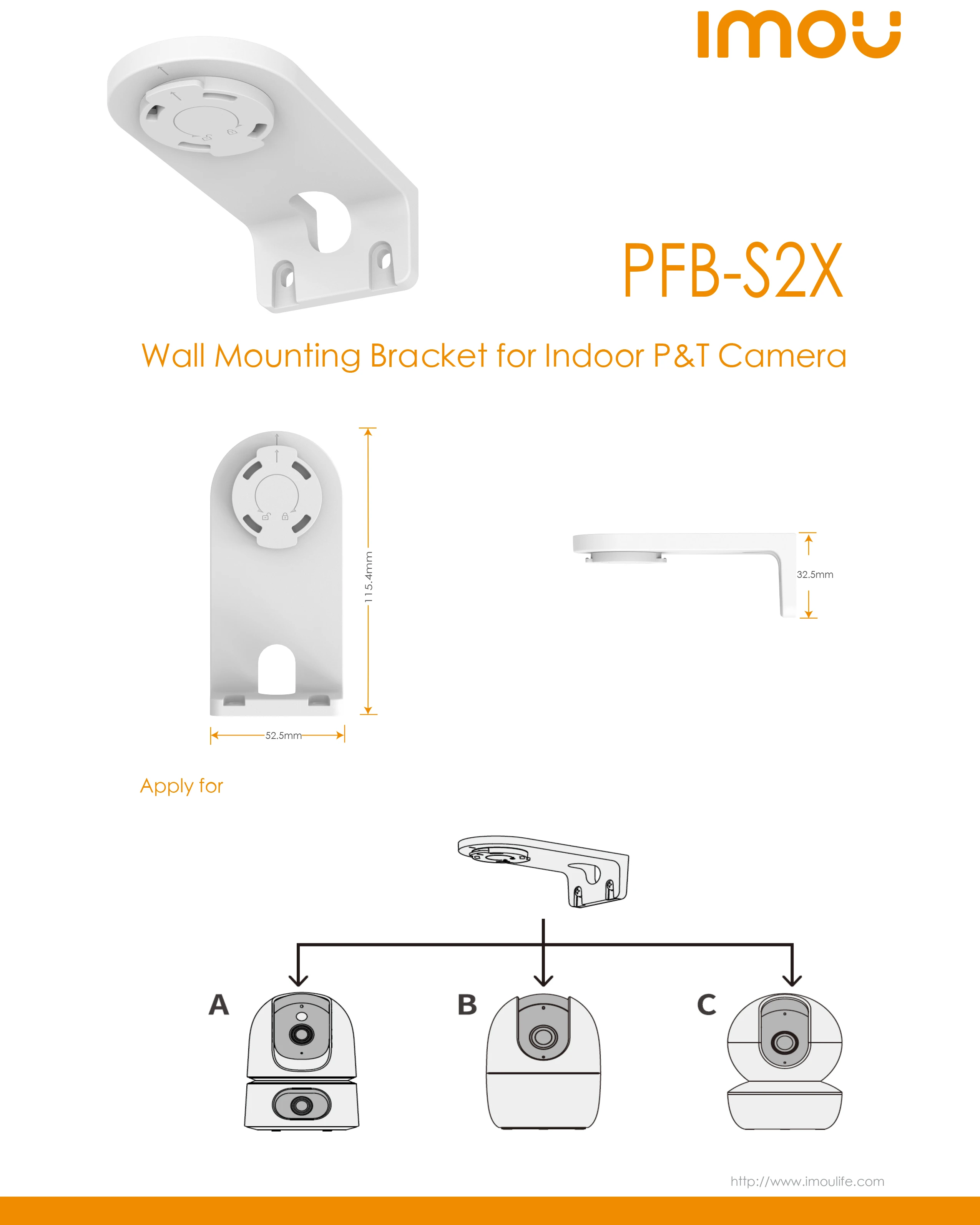 imou

PFB-S2X

Wall Mounting Bracket for Indoor P&T Camera

115.4mm

52.5mm

32.5mm

Apply for

A

B

C

http://www.imoulife.com